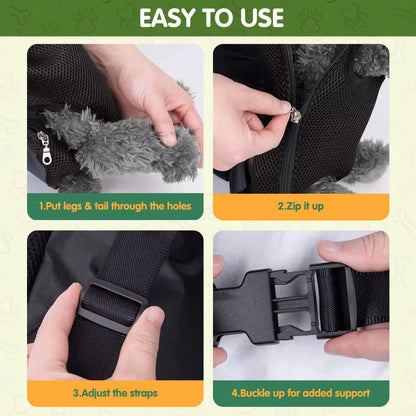 EASY TO USE

1.Put legs & tail through the holes

2.Zip it up

3.Adjust the straps

4.Buckle up for added support